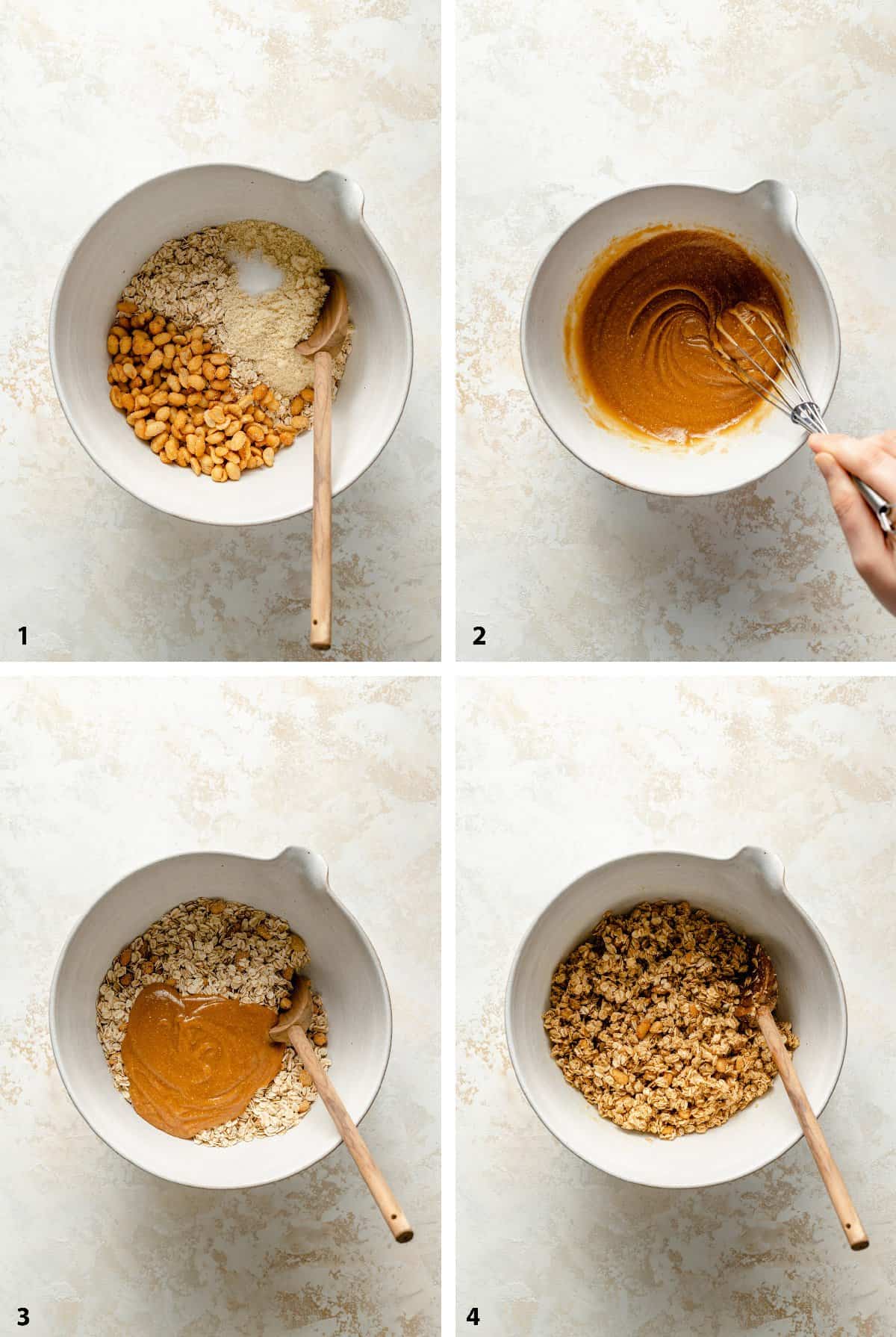 1

2

3

4