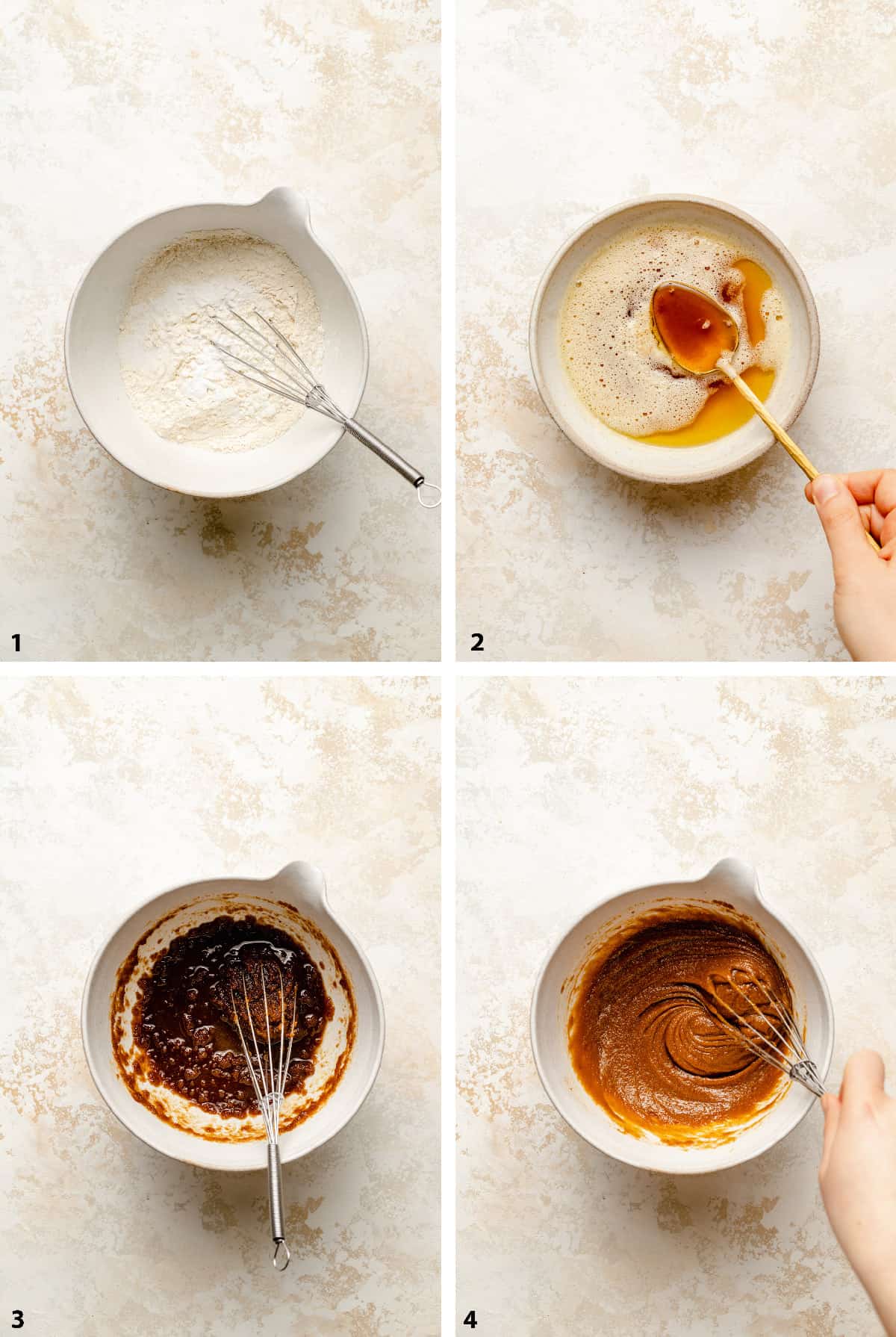 1

2

3

4