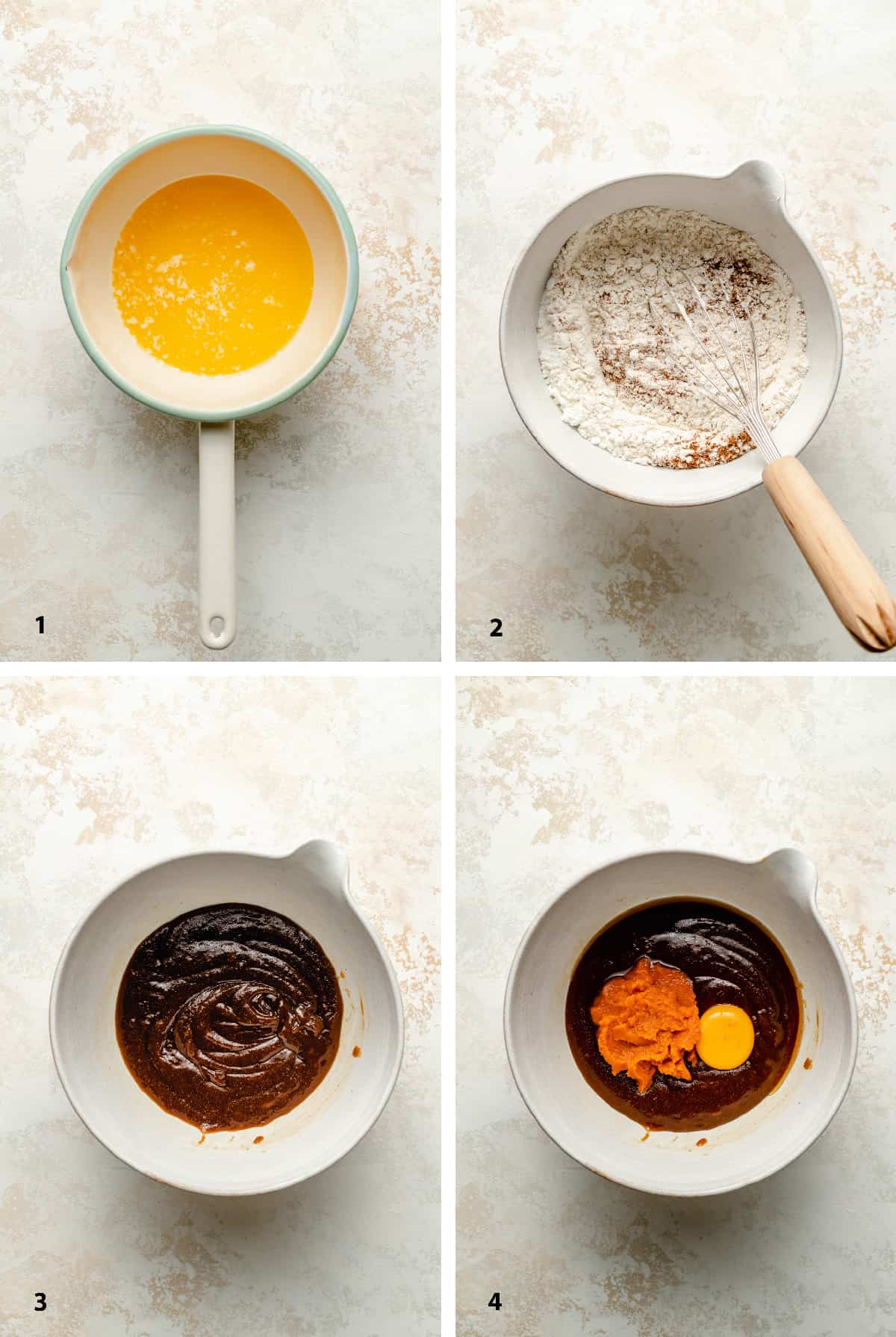 1

2

3

4